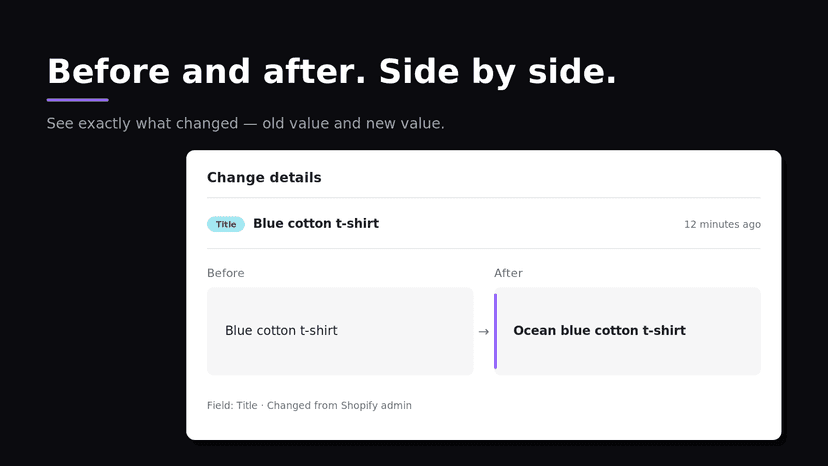 Before and after. Side by side.

See exactly what changed — old value and new value.

Change details

Title Blue cotton t-shirt 12 minutes ago

Before

Blue cotton t-shirt

→

After

Ocean blue cotton t-shirt

Field: Title · Changed from Shopify admin