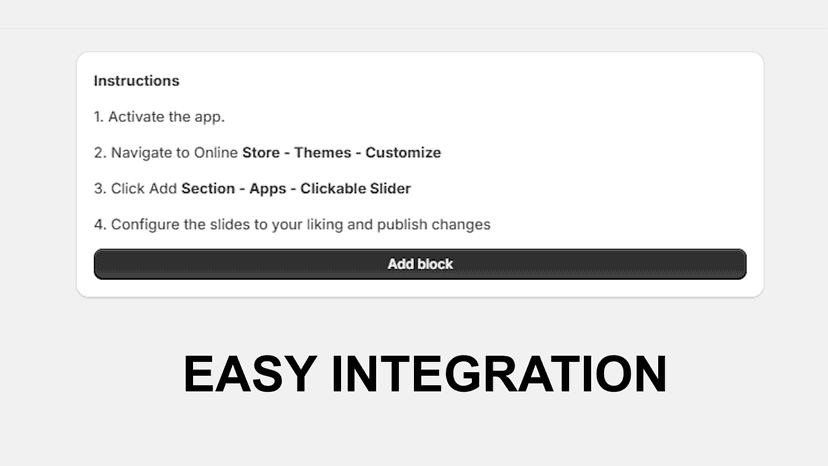 Instructions

1. Activate the app.

2. Navigate to Online Store - Themes - Customize

3. Click Add Section - Apps - Clickable Slider

4. Configure the slides to your liking and publish changes

Add block

EASY INTEGRATION