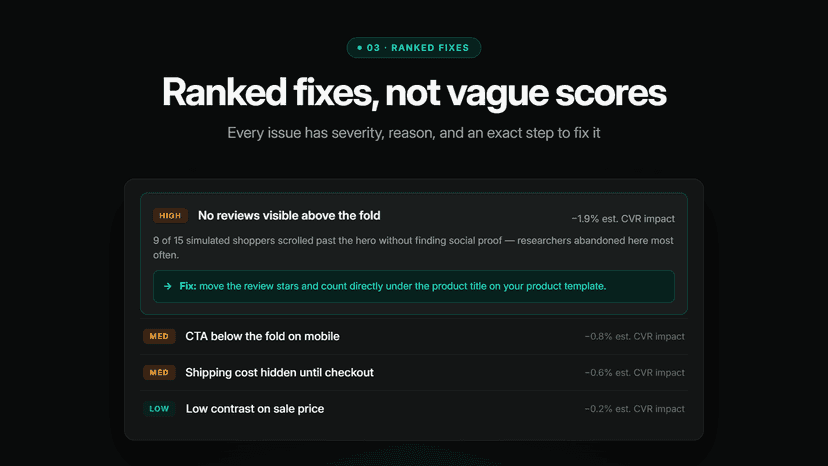 • 03 · RANKED FIXES

Ranked fixes, not vague scores

Every issue has severity, reason, and an exact step to fix it

HIGH No reviews visible above the fold
−1.9% est. CVR impact

9 of 15 simulated shoppers scrolled past the hero without finding social proof — researchers abandoned here most often.

→ Fix: move the review stars and count directly under the product title on your product template.

MED CTA below the fold on mobile
−0.8% est. CVR impact

MED Shipping cost hidden until checkout
−0.6% est. CVR impact

LOW Low contrast on sale price
−0.2% est. CVR impact